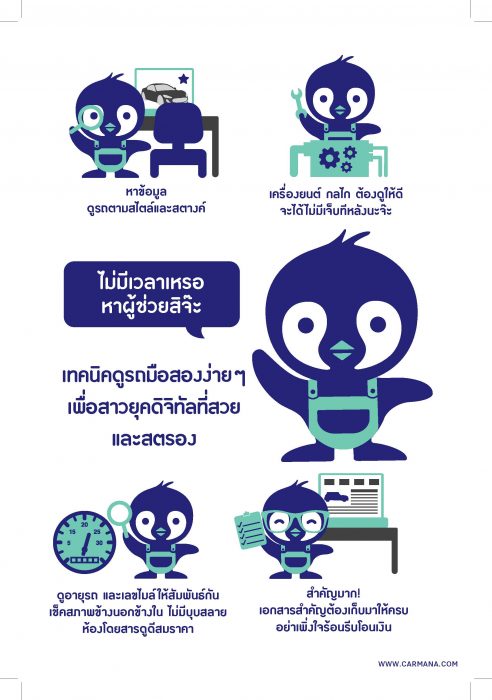 หาข้อมูล
ดูรถตามสไตล์และสตางค์

เครื่องยนต์ กลไก ต้องดูให้ดี
จะได้ไม่มีเจ็บทีหลังนะจ๊ะ

ไม่มีเวลาเหรอ
หาผู้ช่วยสิจ๊ะ

เทคนิคดูรถมือสองง่ายๆ
เพื่อสาวยุคดิจิทัลที่สวย
และสตรอง

5 10 15 20 25 30

ดูอายุรถ และเลขไมล์ให้สัมพันธ์กัน
เช็คสภาพข้างนอกข้างใน ไม่มีบุบสลาย
ห้องโดยสารดูดีสมราคา

สำคัญมาก!
เอกสารสำคัญต้องเก็บมาให้ครบ
อย่าเพิ่งใจร้อนรีบโอนเงิน

WWW.CARMANA.COM